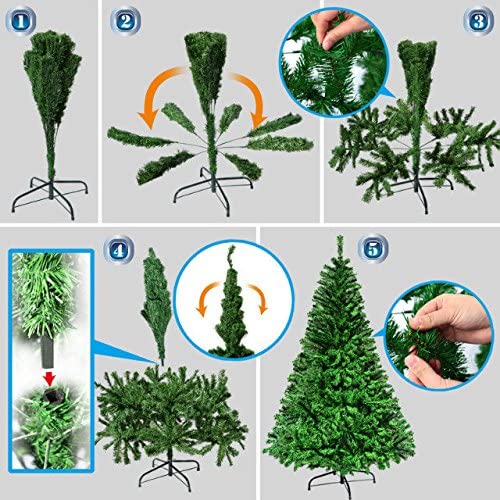 1

2

3

4

5